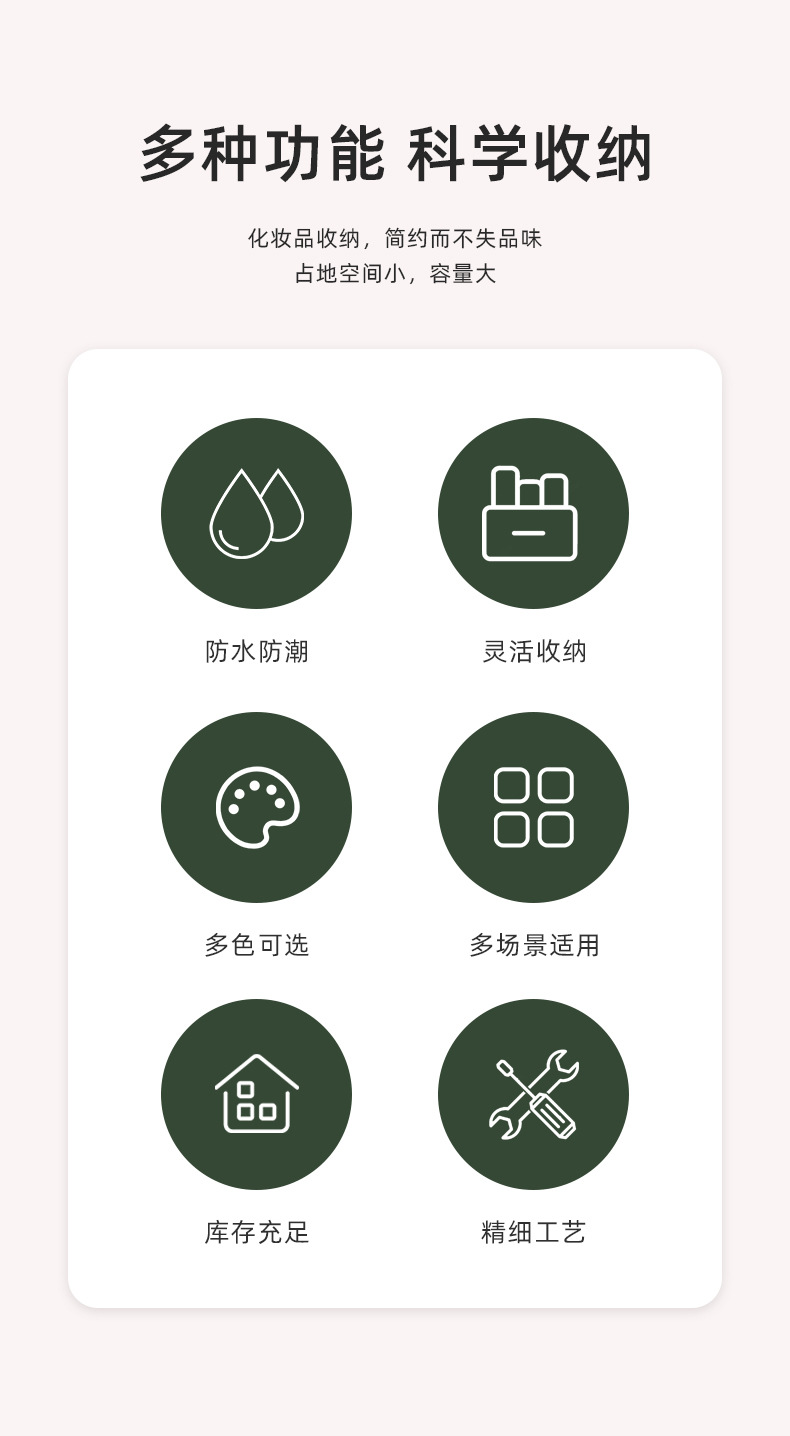 多种功能 科学收纳

化妆品收纳，简约而不失品味
占地空间小，容量大

防水防潮

灵活收纳

多色可选

多场景适用

库存充足

精细工艺